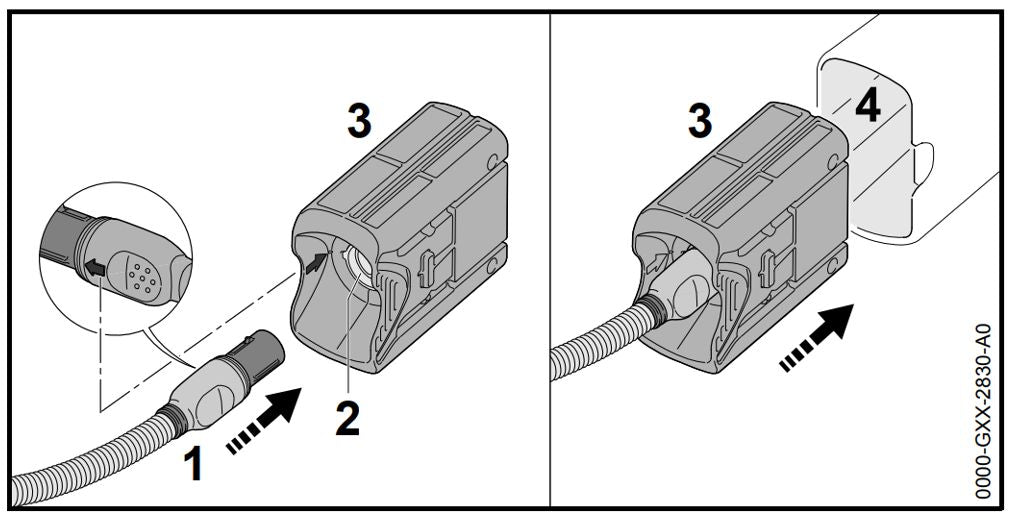 3
2
1
3
4
0000-GXX-2830-A0