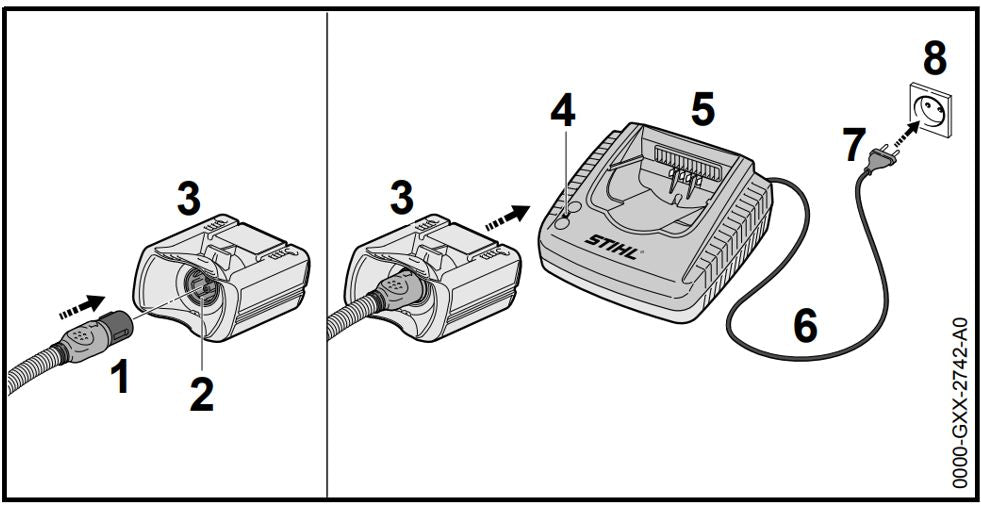 3
1
2
3
4
5
STIHL
6
7
8
0000-GXX-2742-A0