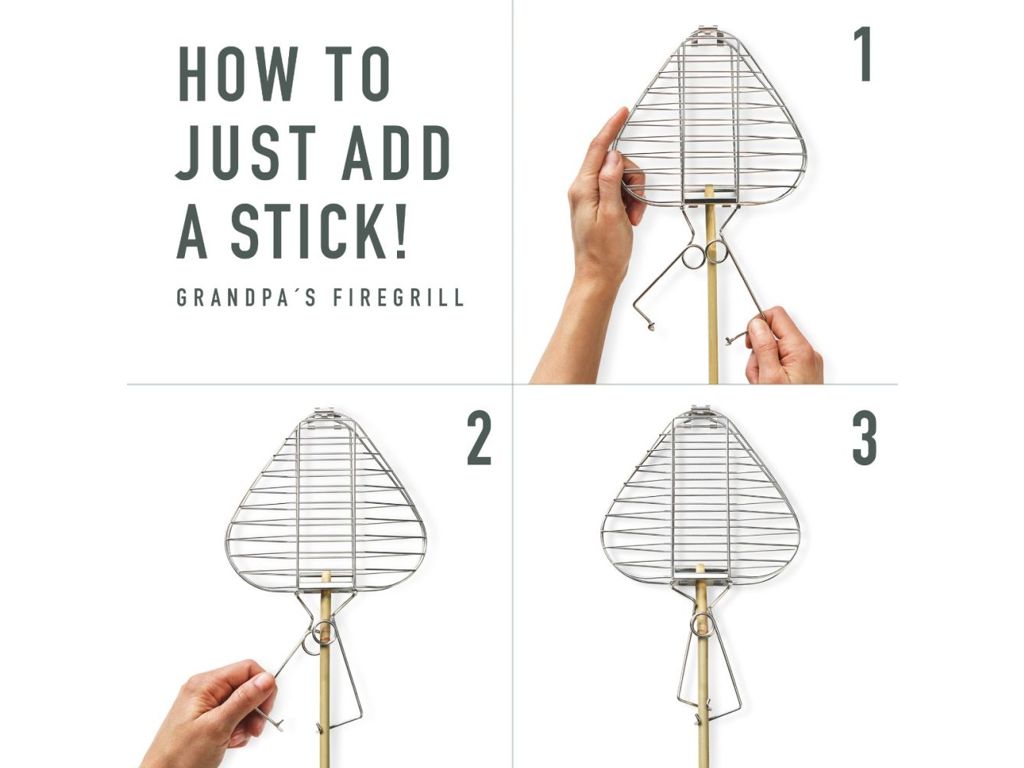 HOW TO JUST ADD A STICK!

GRANDPA´S FIREGRILL

1

2

3